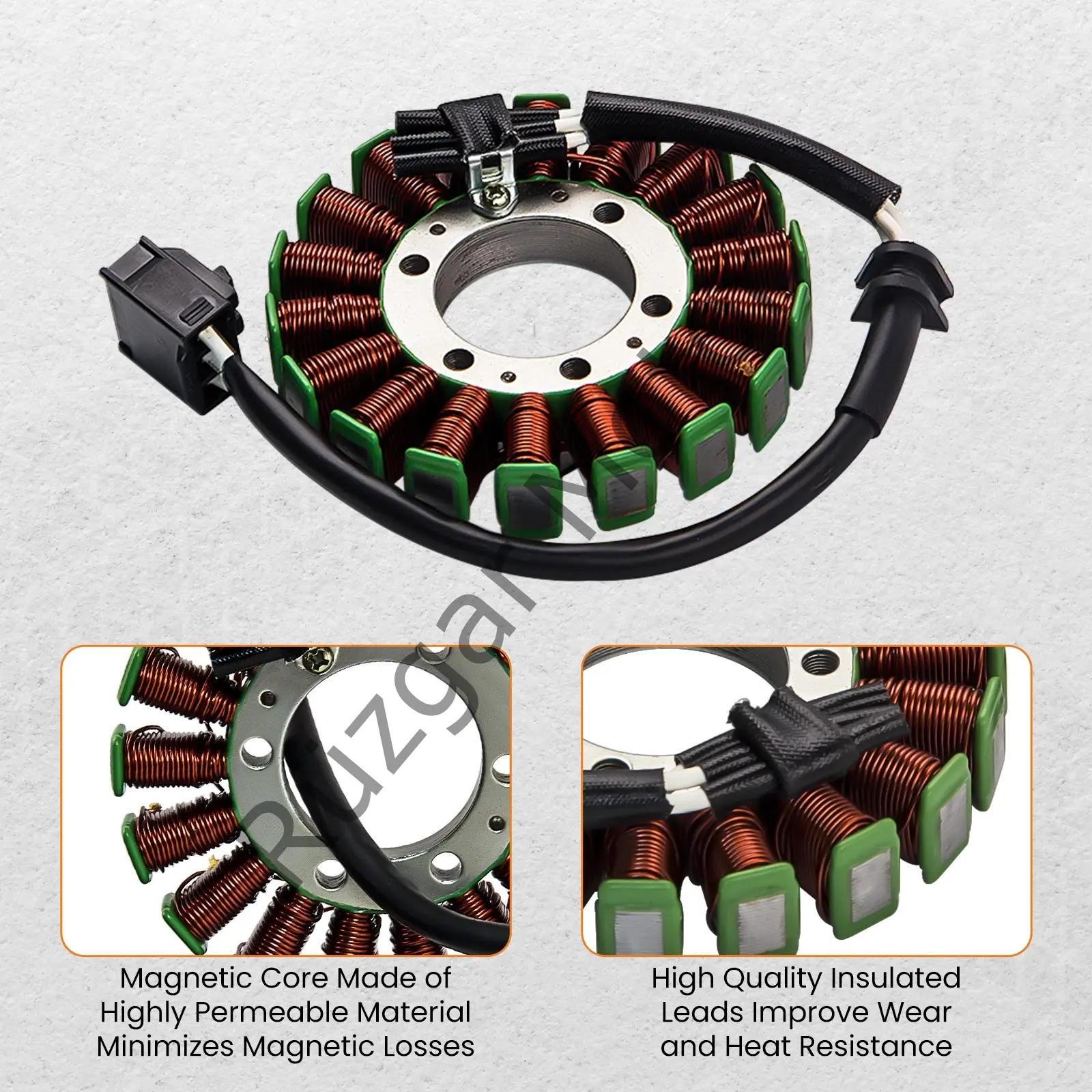 Ruzgar M

Magnetic Core Made of Highly Permeable Material Minimizes Magnetic Losses

High Quality Insulated Leads Improve Wear and Heat Resistance